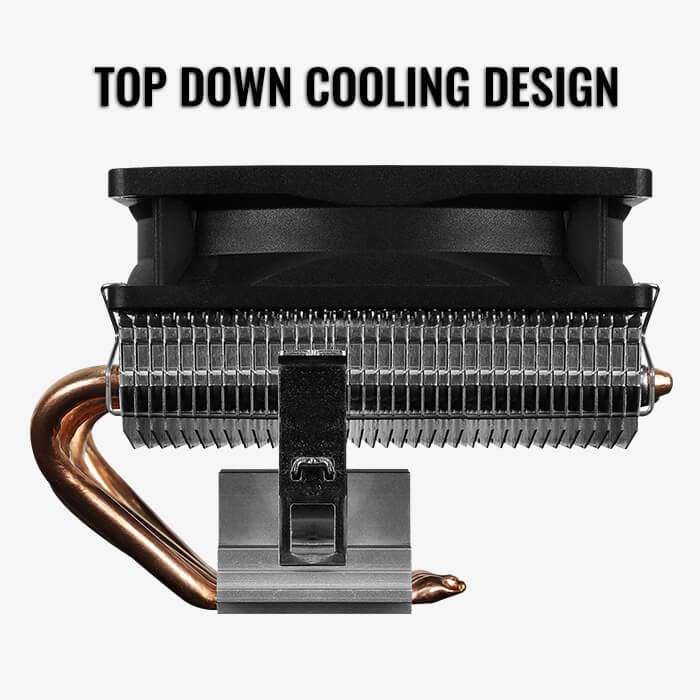 TOP DOWN COOLING DESIGN