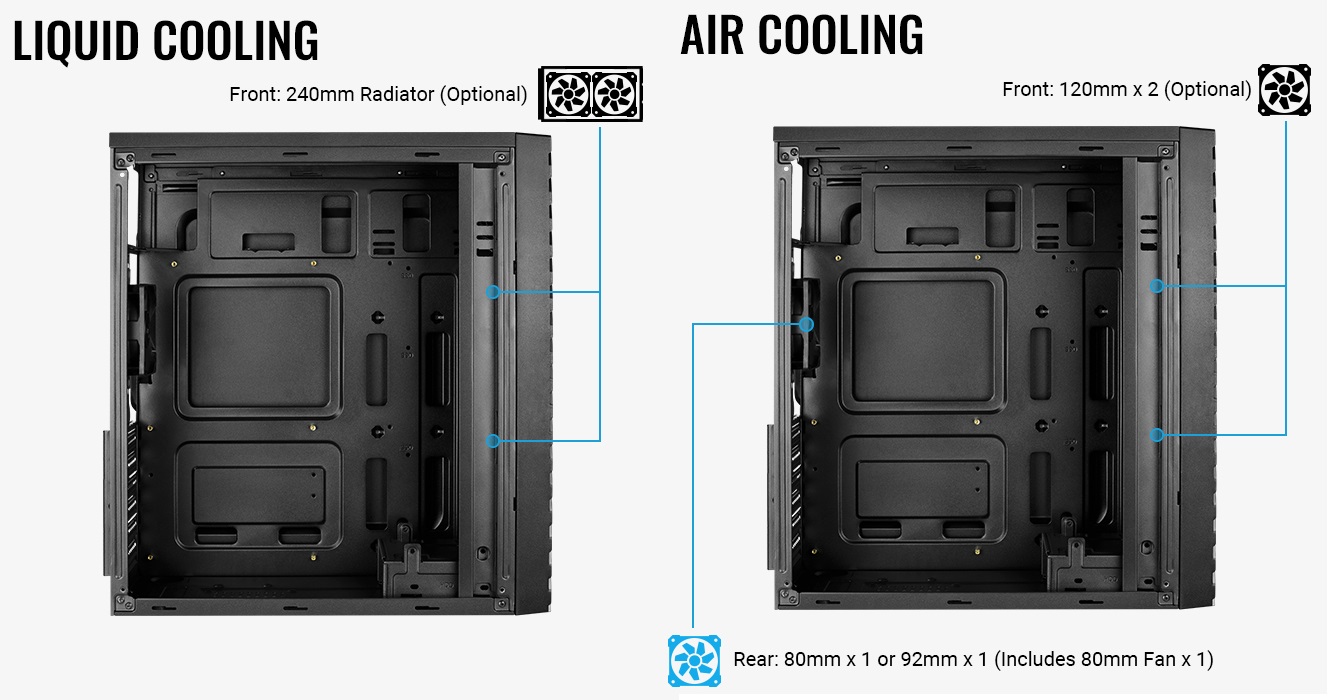 LIQUID COOLING

Front: 240mm Radiator (Optional)

AIR COOLING

Front: 120mm x 2 (Optional)

Rear: 80mm x 1 or 92mm x 1 (Includes 80mm Fan x 1)